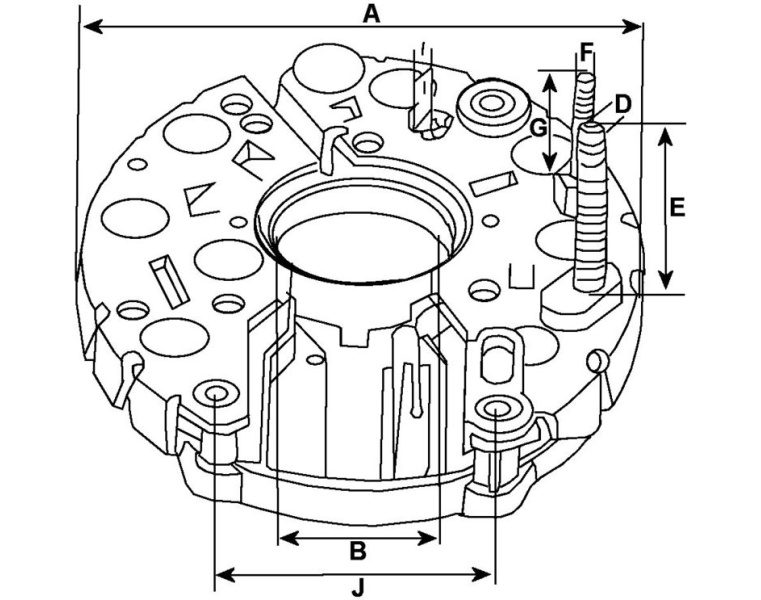 A
F
D
G
E
B
J