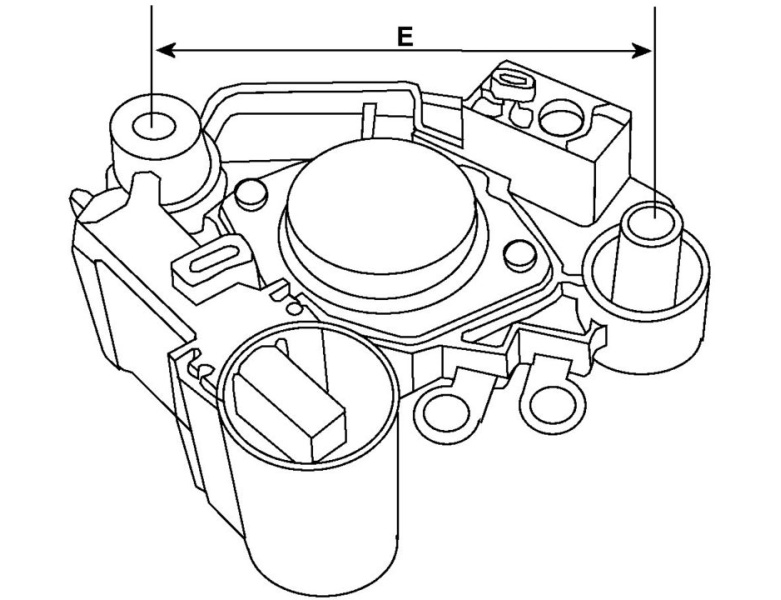 E